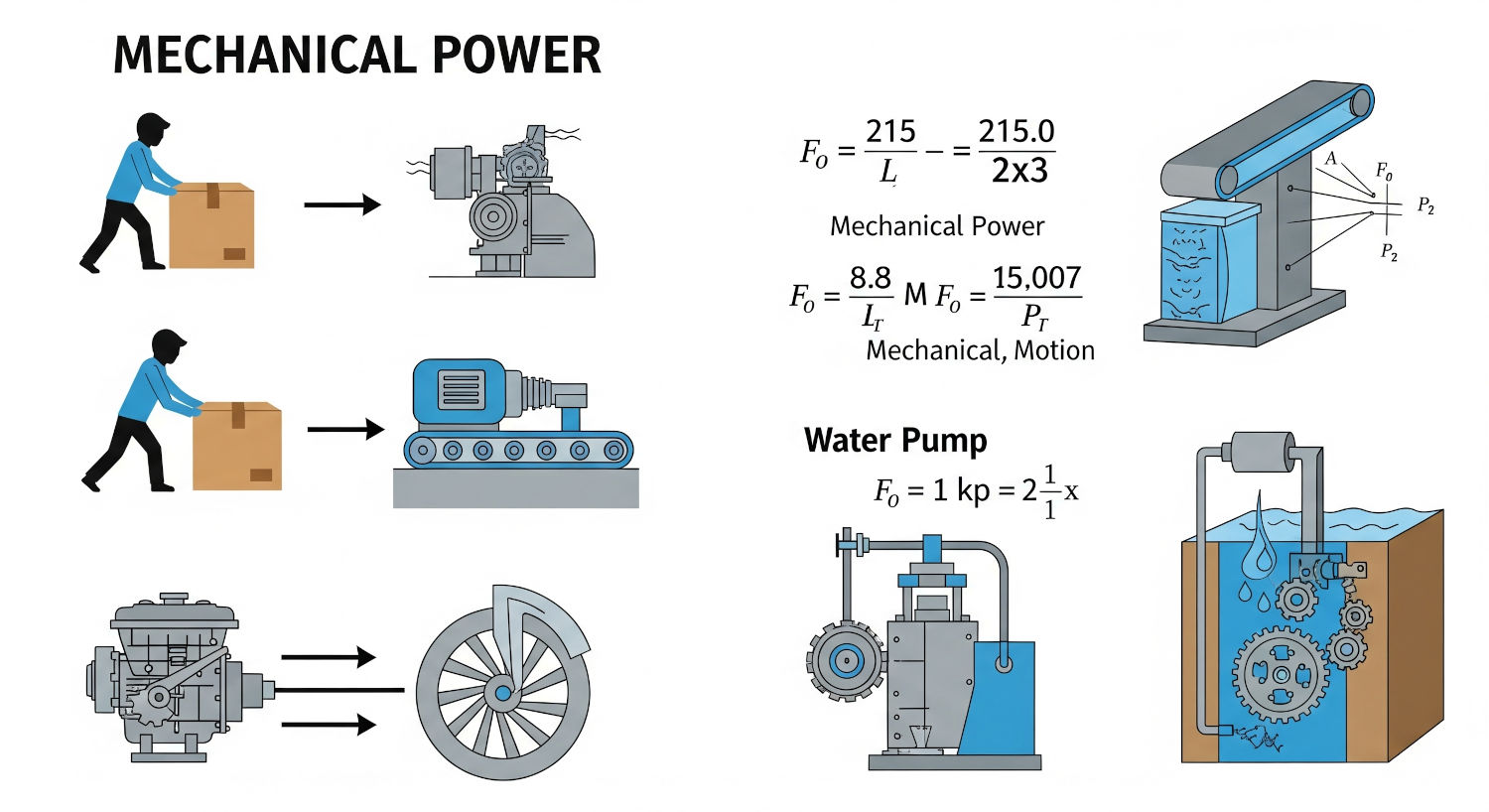 MECHANICAL POWER

$F_O = \frac{215}{L} - = \frac{215.0}{2x3}$

Mechanical Power

$F_O = \frac{8.8}{L_T}$ M $F_O = \frac{15,007}{P_T}$

Mechanical, Motion

A
$F_0$
$P_2$
$P_2$

Water Pump

$F_O = 1$ kp $= 2\frac{1}{1}x$